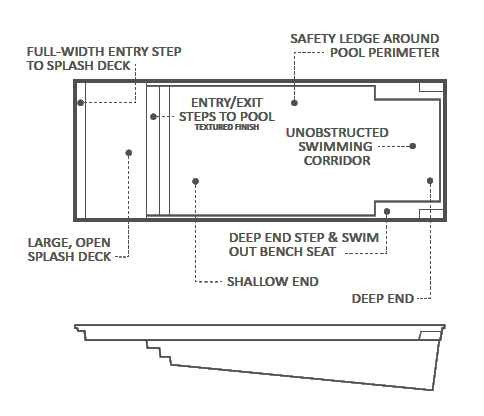 FULL-WIDTH ENTRY STEP TO SPLASH DECK

SAFETY LEDGE AROUND POOL PERIMETER

ENTRY/EXIT STEPS TO POOL
TEXTURED FINISH

UNOBSTRUCTED SWIMMING CORRIDOR

LARGE, OPEN SPLASH DECK

DEEP END STEP & SWIM OUT BENCH SEAT

SHALLOW END

DEEP END